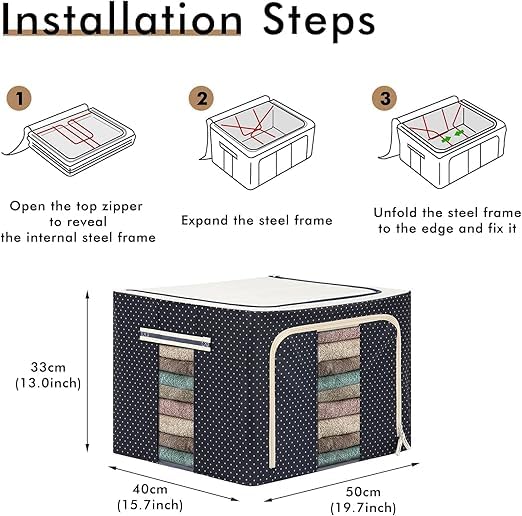 Installation Steps

1

Open the top zipper to reveal the internal steel frame

2

Expand the steel frame

3

Unfold the steel frame to the edge and fix it

33cm
(13.0inch)

40cm
(15.7inch)

50cm
(19.7inch)