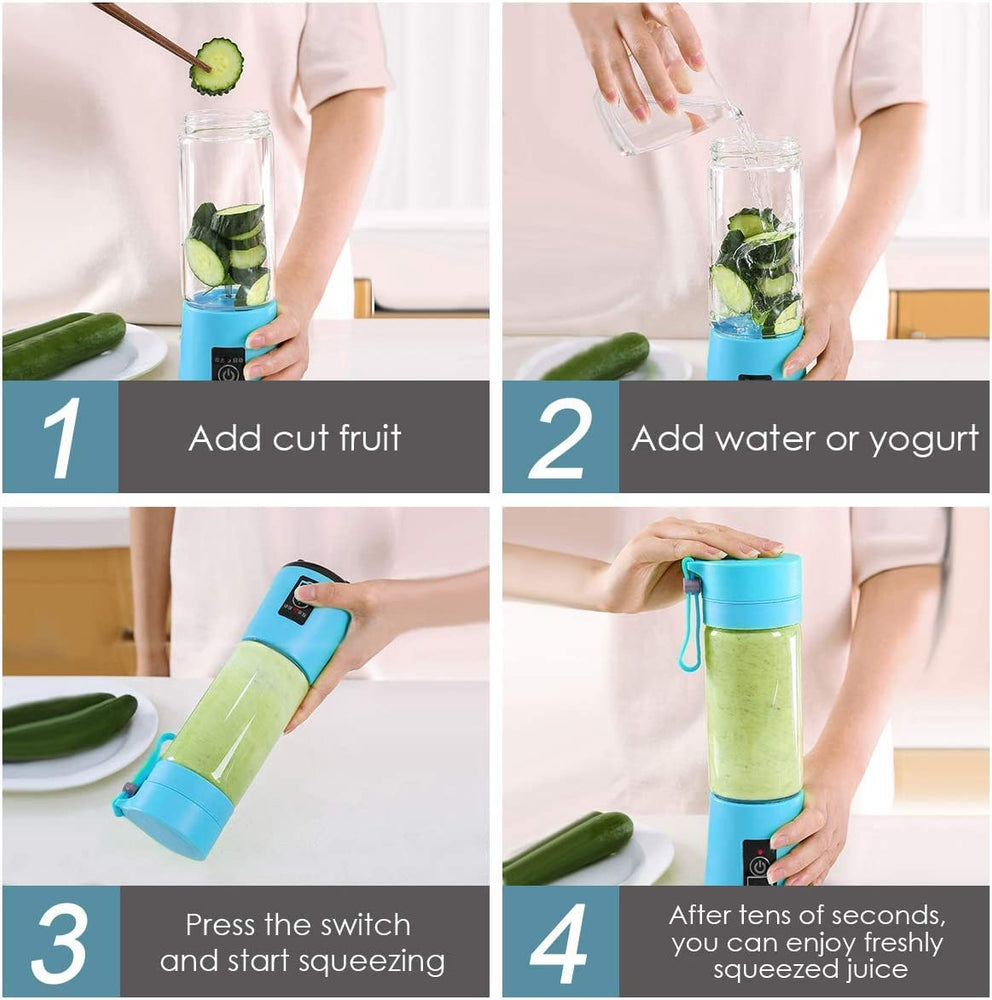 1
Add cut fruit

2
Add water or yogurt

3
Press the switch and start squeezing

4
After tens of seconds, you can enjoy freshly squeezed juice