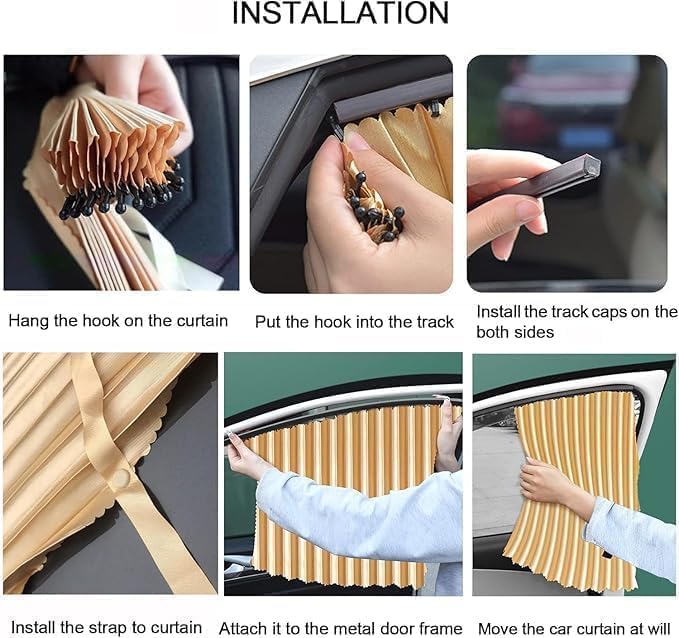 INSTALLATION

Hang the hook on the curtain

Put the hook into the track

Install the track caps on the both sides

Install the strap to curtain

Attach it to the metal door frame

Move the car curtain at will