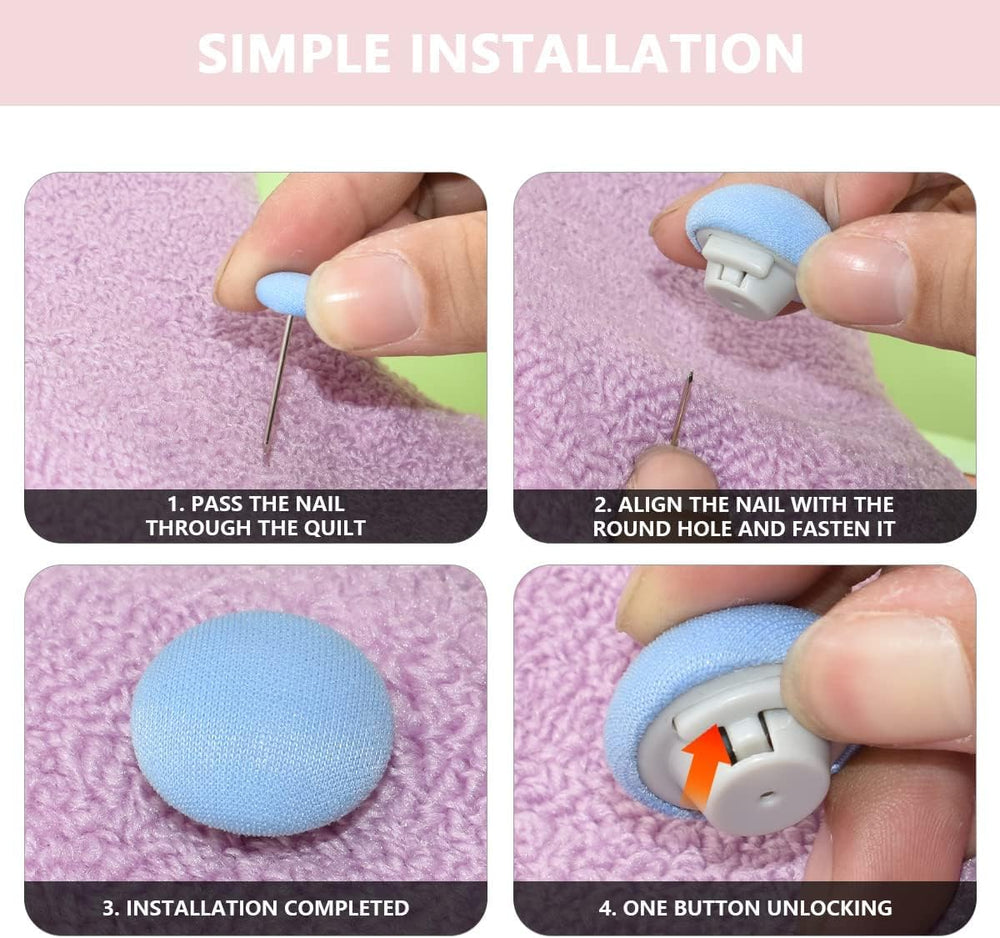 SIMPLE INSTALLATION

1. PASS THE NAIL THROUGH THE QUILT

2. ALIGN THE NAIL WITH THE ROUND HOLE AND FASTEN IT

3. INSTALLATION COMPLETED

4. ONE BUTTON UNLOCKING