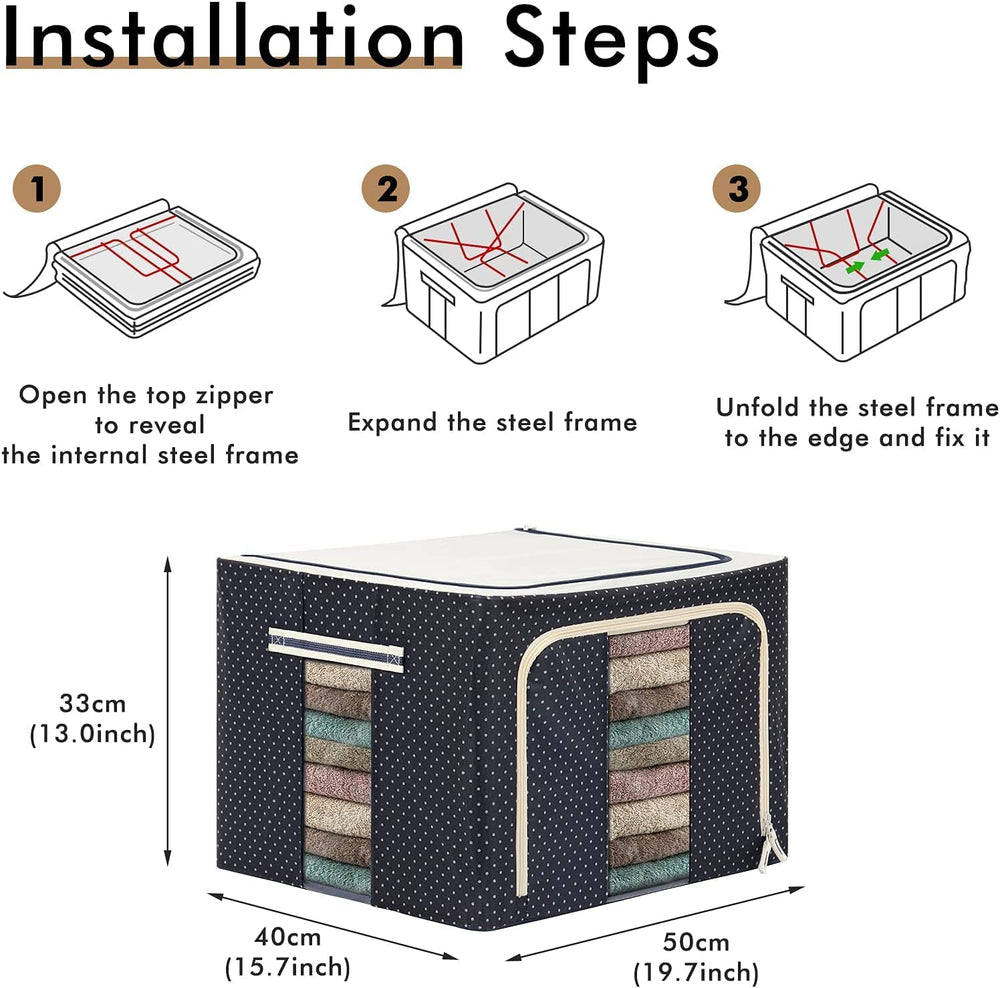 Installation Steps

1

Open the top zipper to reveal the internal steel frame

2

Expand the steel frame

3

Unfold the steel frame to the edge and fix it

33cm
(13.0inch)

40cm
(15.7inch)

50cm
(19.7inch)