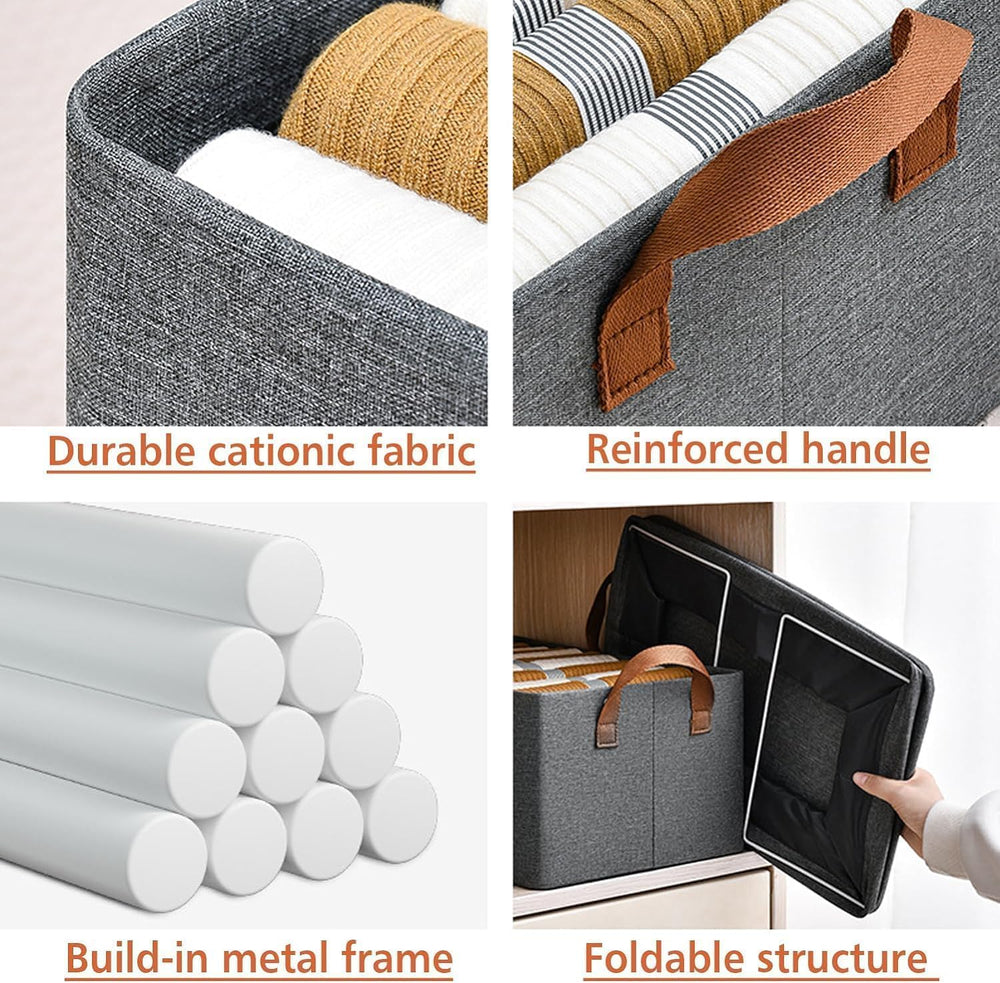 Durable cationic fabric

Reinforced handle

Build-in metal frame

Foldable structure