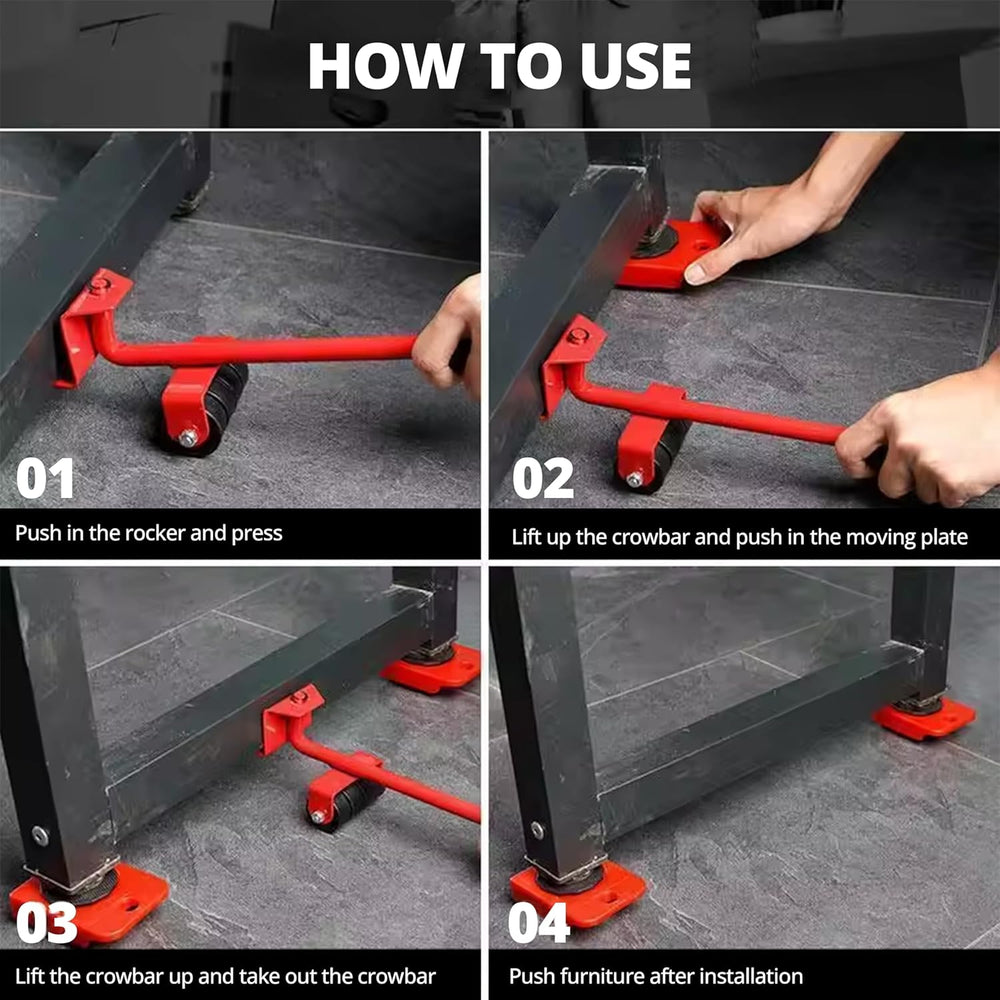 HOW TO USE

01

Push in the rocker and press

02

Lift up the crowbar and push in the moving plate

03

Lift the crowbar up and take out the crowbar

04

Push furniture after installation